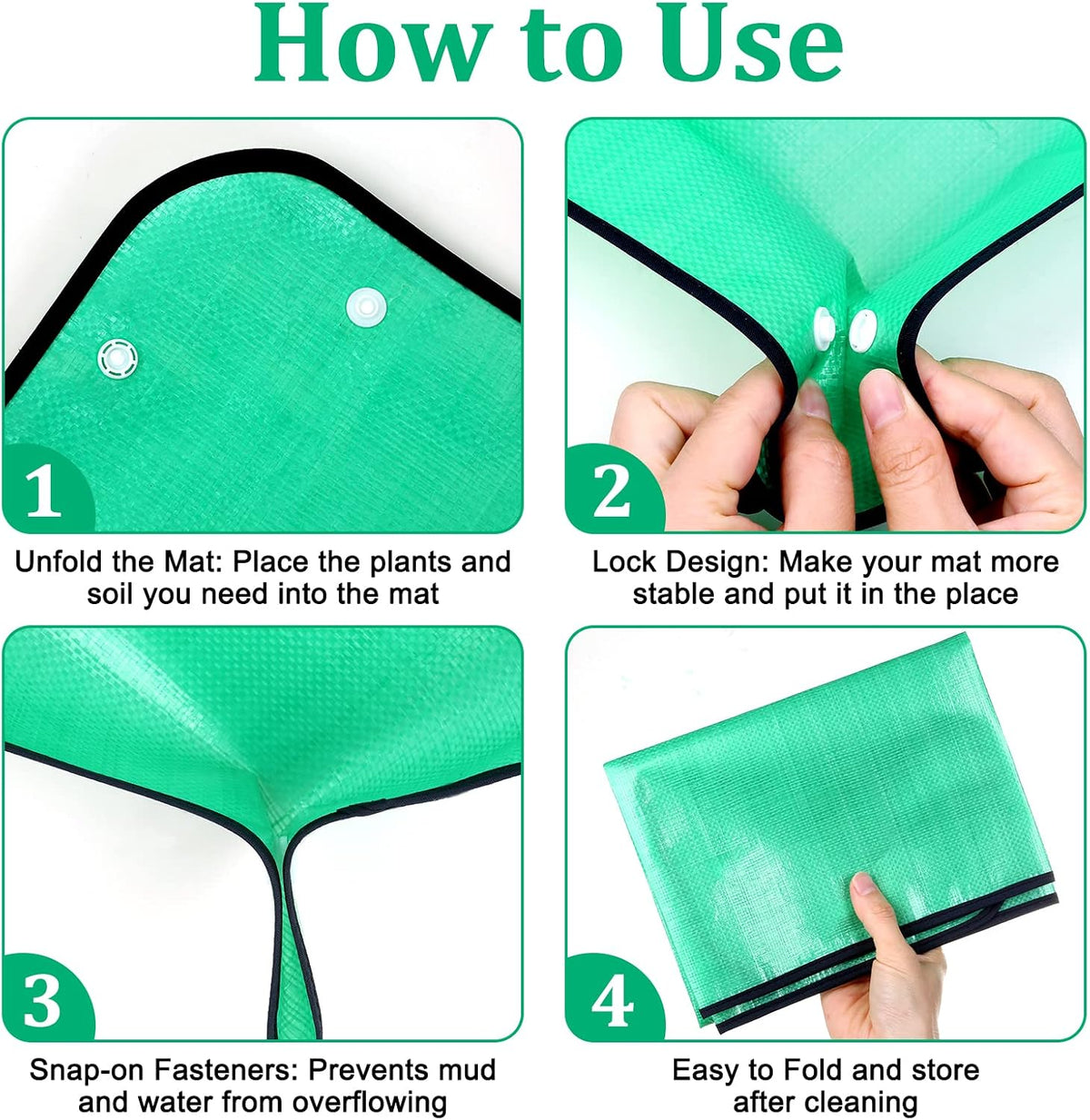 How to Use

1

Unfold the Mat: Place the plants and soil you need into the mat

2

Lock Design: Make your mat more stable and put it in the place

3

Snap-on Fasteners: Prevents mud and water from overflowing

4

Easy to Fold and store after cleaning